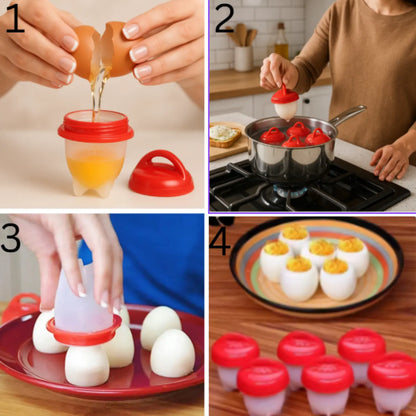 1
2
3
4