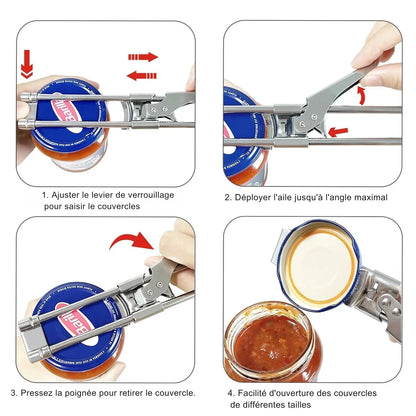 1. Ajuster le levier de verrouillage pour saisir le couvercles

2. Déployer l'aile jusqu'à l'angle maximal

3. Pressez la poignée pour retirer le couvercle.

4. Facilité d'ouverture des couvercles de différentes tailles