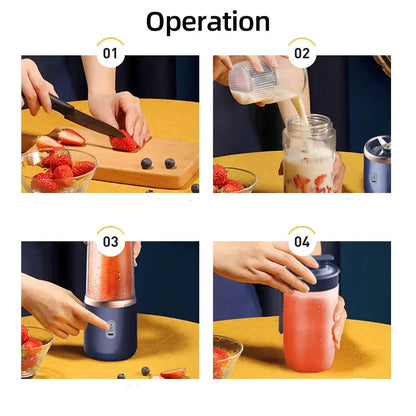 Operation

01

02

03

04