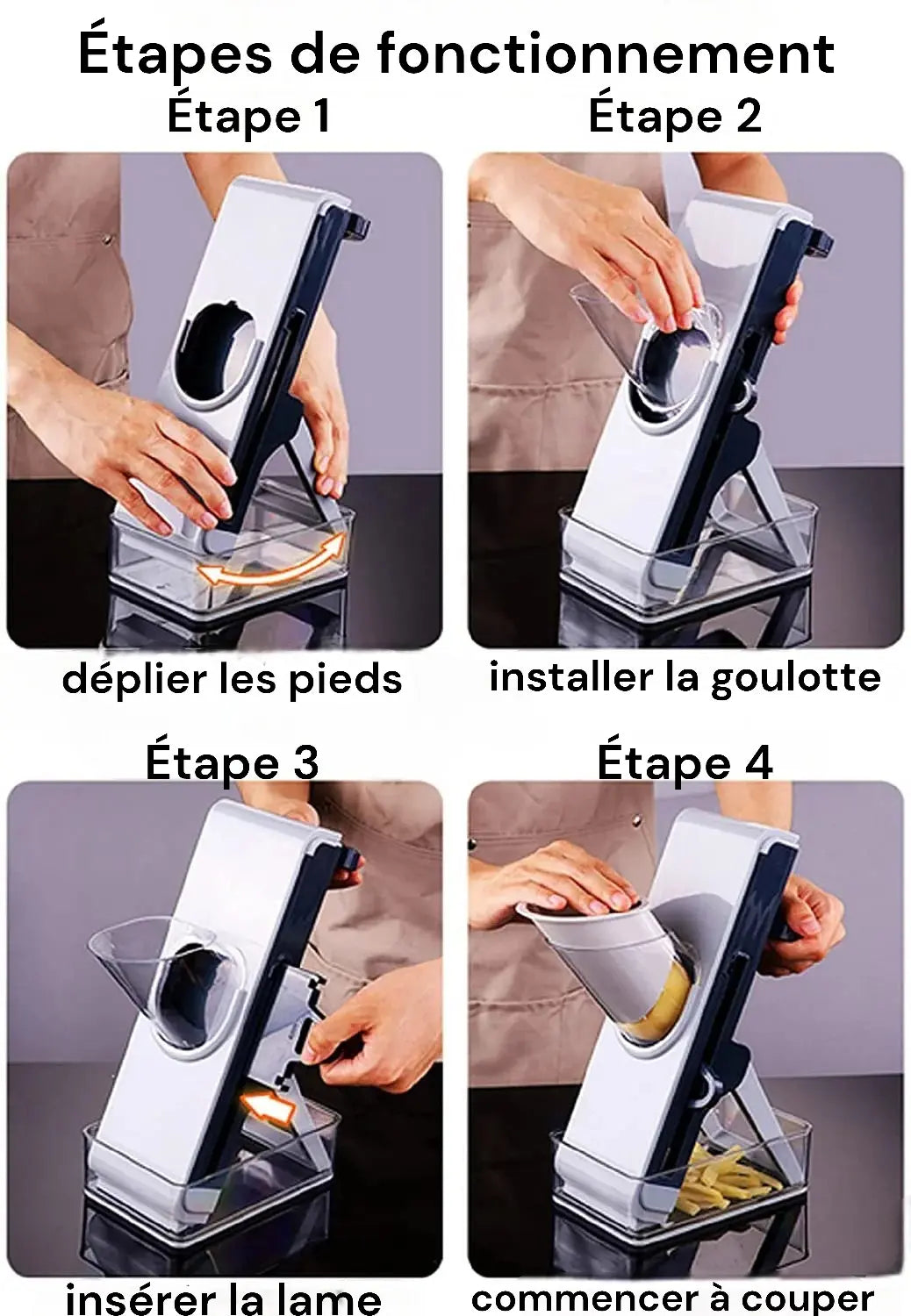 Étapes de fonctionnement

Étape 1

déplier les pieds

Étape 2

installer la goulotte

Étape 3

insérer la lame

Étape 4

commencer à couper